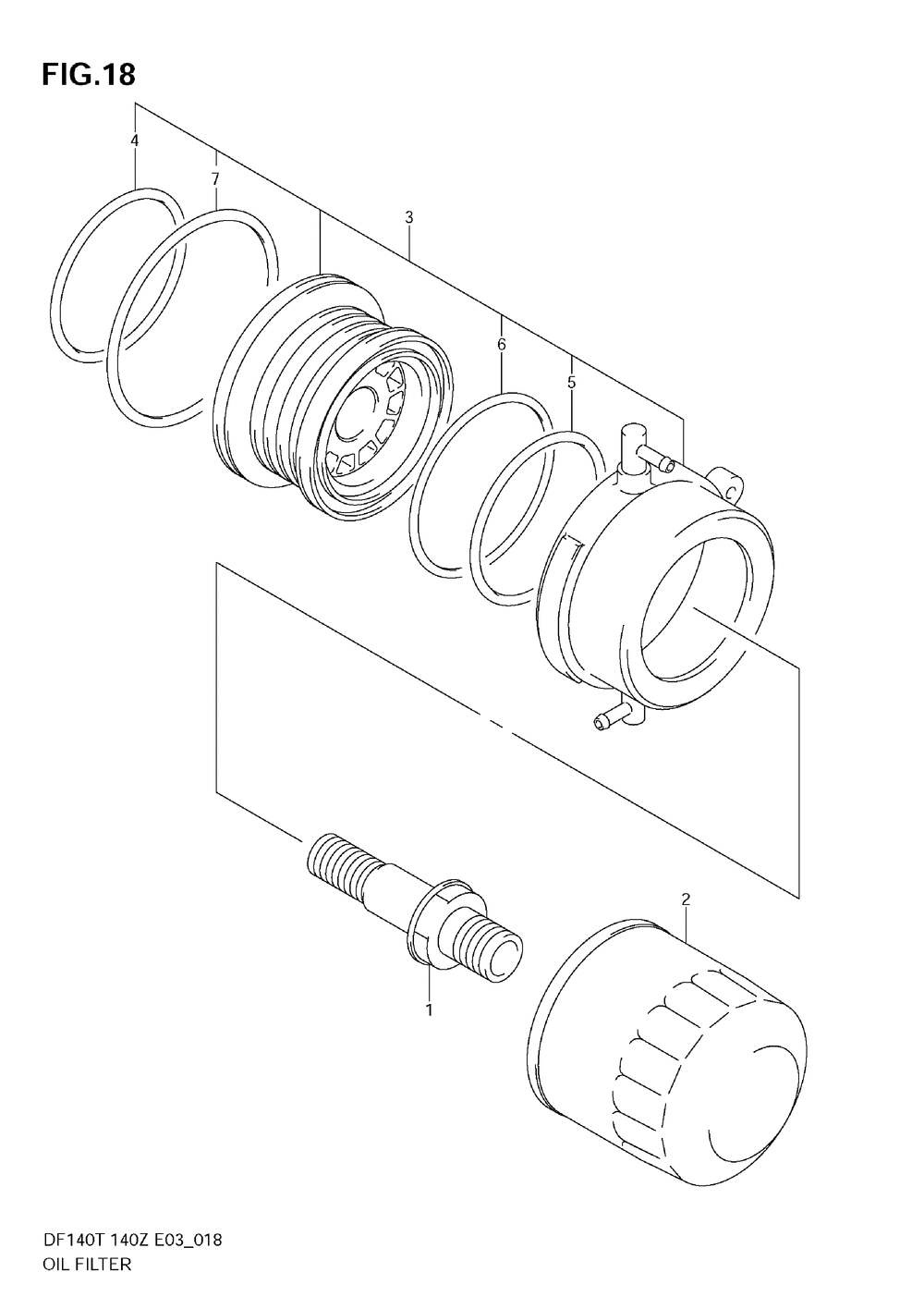 FIG.18

4

7

3

6

5

2

1

DF140T 140Z E03_018
OIL FILTER